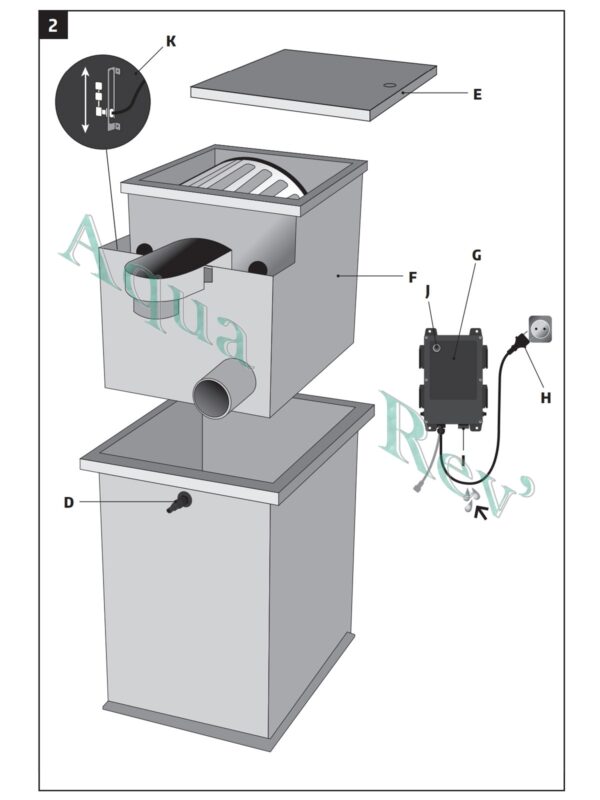 2

K

E

F

G

J

H

I

D

Aqua Rev'